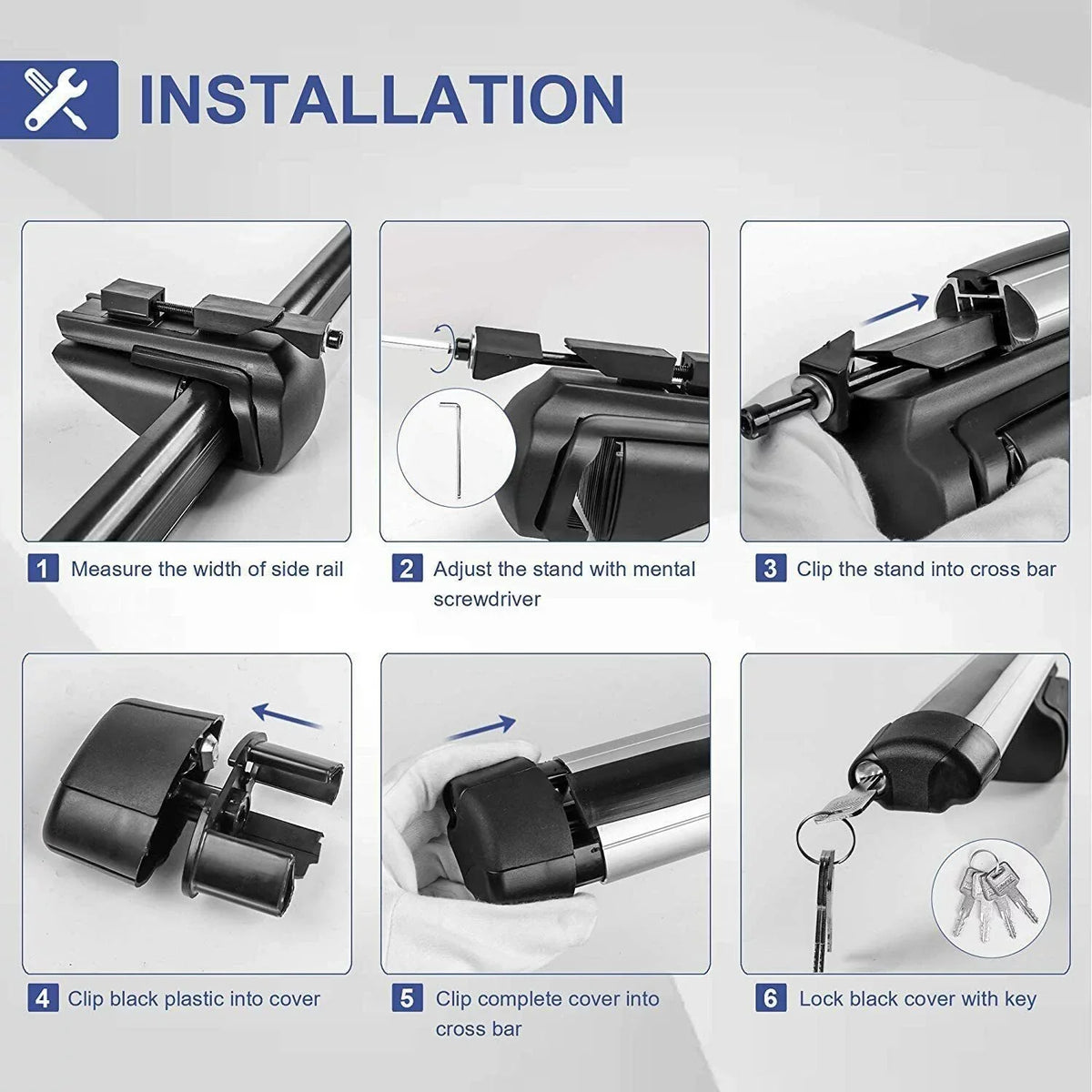 INSTALLATION

1 Measure the width of side rail

2 Adjust the stand with mental screwdriver

3 Clip the stand into cross bar

4 Clip black plastic into cover

5 Clip complete cover into cross bar

6 Lock black cover with key